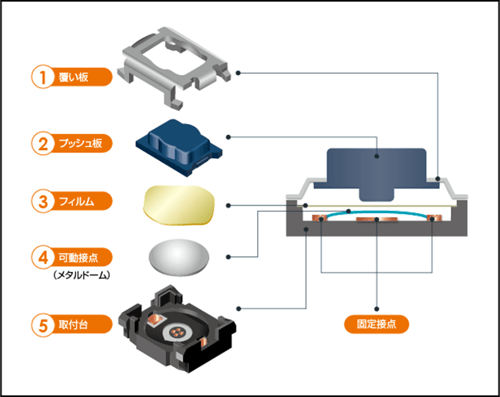 1 覆い板

2 プッシュ板

3 フィルム

4 可動接点
（メタルドーム）

5 取付台

固定接点