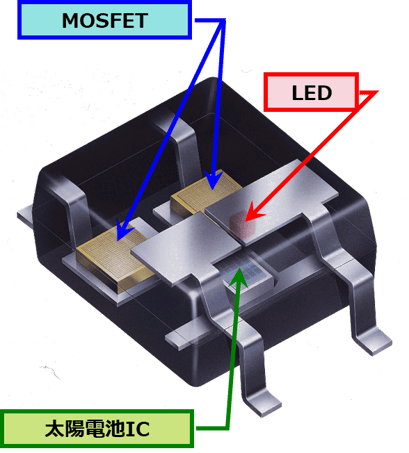 MOSFET

LED

太陽電池IC