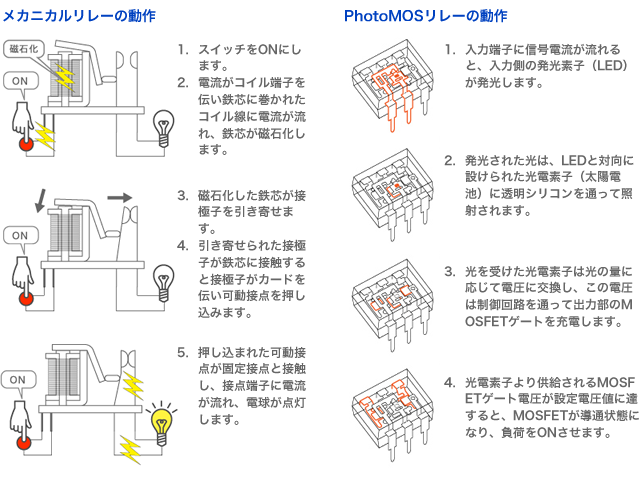 メカニカルリレーの動作

磁石化

ON

1. スイッチをONにします。
2. 電流がコイル端子を伝い鉄芯に巻かれたコイル線に電流が流れ、鉄芯が磁石化します。

ON

3. 磁石化した鉄芯が接極子を引き寄せます。
4. 引き寄せられた接極子が鉄芯に接触すると接極子がカードを伝い可動接点を押し込みます。

ON

5. 押し込まれた可動接点が固定接点と接触し、接点端子に電流が流れ、電球が点灯します。

PhotoMOSリレーの動作

1. 入力端子に信号電流が流れると、入力側の発光素子（LED）が発光します。

2. 発光された光は、LEDと対向に設けられた光電素子（太陽電池）に透明シリコンを通って照射されます。

3. 光を受けた光電素子は光の量に応じて電圧に交換し、この電圧は制御回路を通って出力部のMOSFETゲートを充電します。

4. 光電素子より供給されるMOSFETゲート電圧が設定電圧値に達すると、MOSFETが導通状態になり、負荷をONさせます。